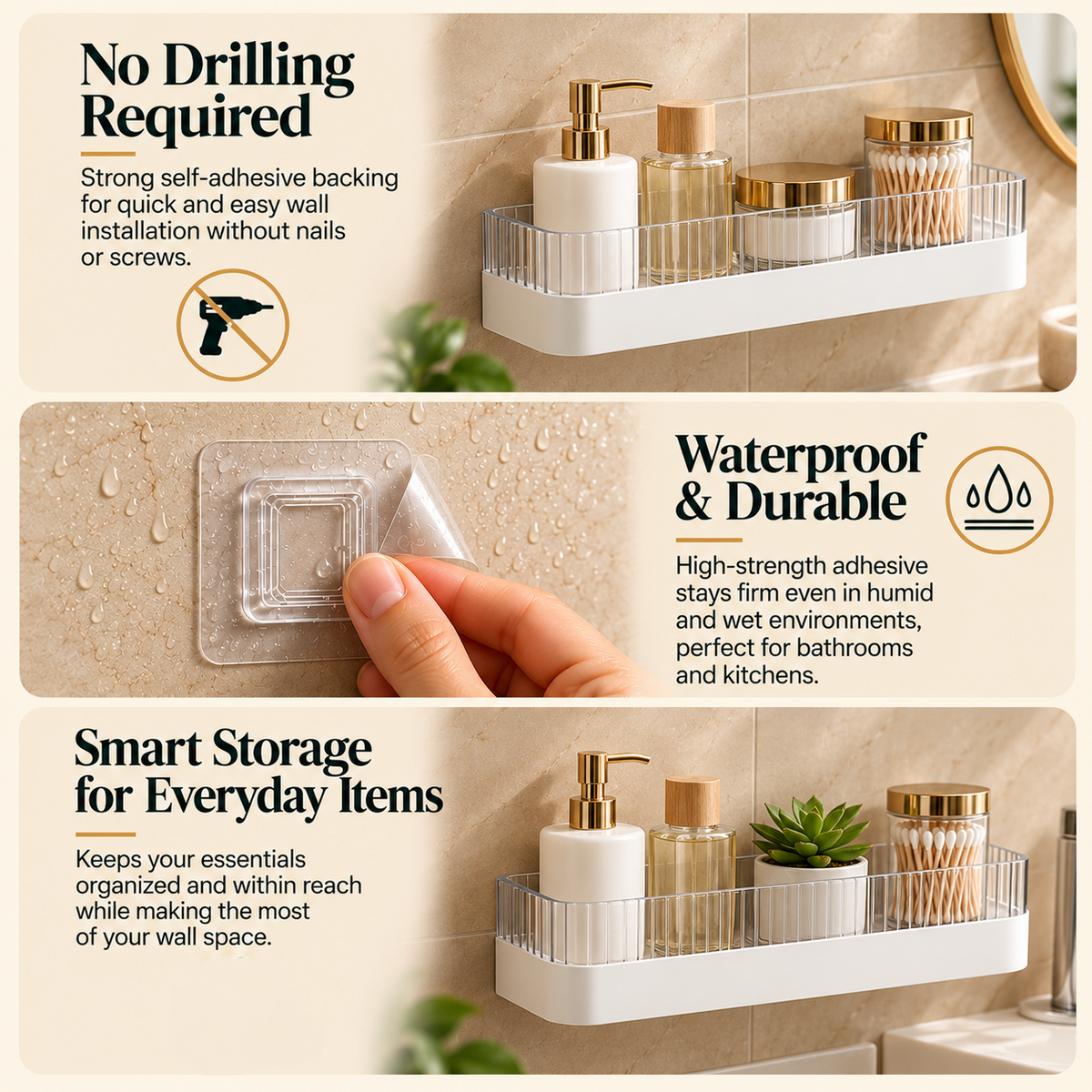 No Drilling Required

Strong self-adhesive backing for quick and easy wall installation without nails or screws.

Waterproof & Durable

High-strength adhesive stays firm even in humid and wet environments, perfect for bathrooms and kitchens.

Smart Storage for Everyday Items

Keeps your essentials organized and within reach while making the most of your wall space.